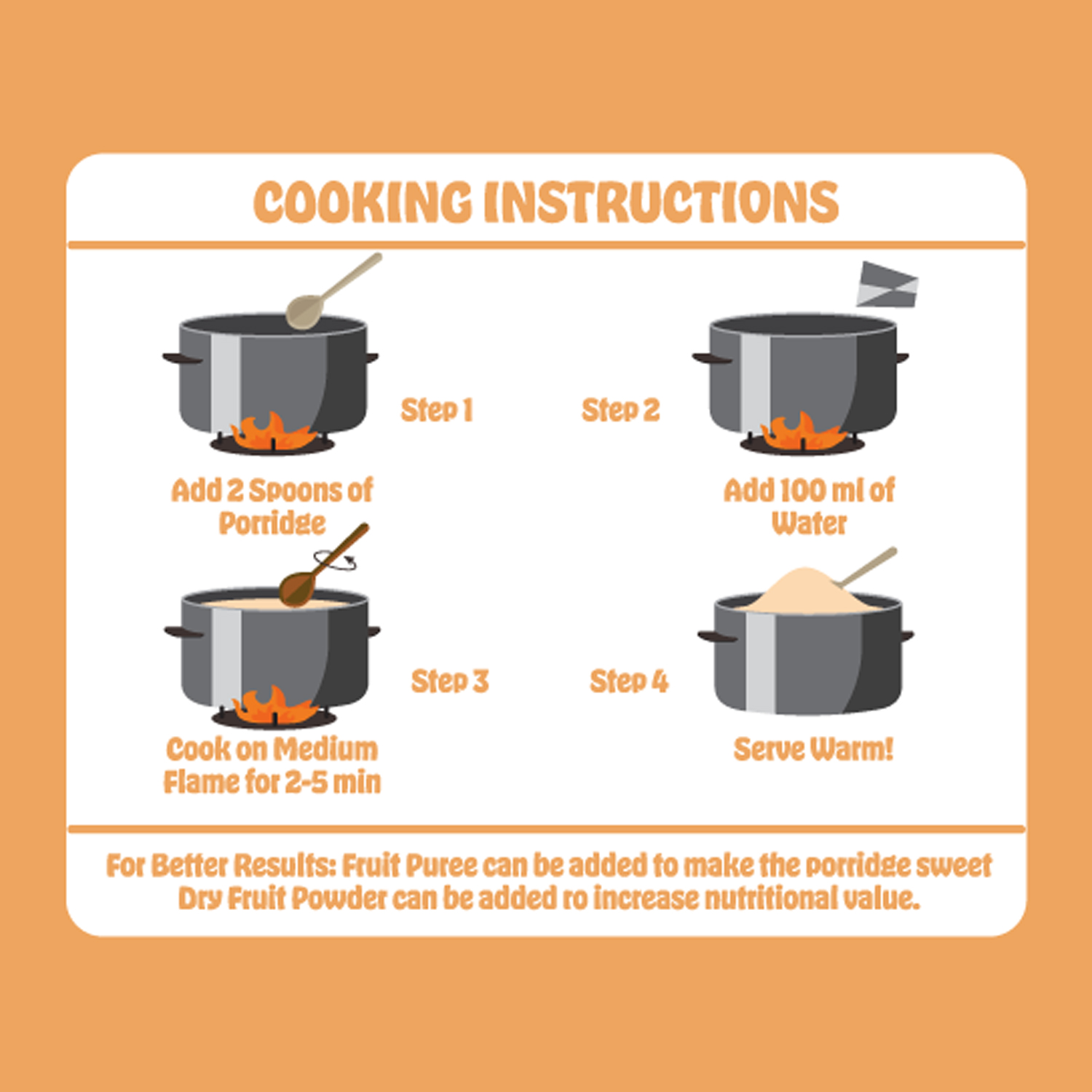 COOKING INSTRUCTIONS

Step 1

Add 2 Spoons of Porridge

Step 2

Add 100 ml of Water

Step 3

Cook on Medium Flame for 2-5 min

Step 4

Serve Warm!

For Better Results: Fruit Puree can be added to make the porridge sweet Dry Fruit Powder can be added ro increase nutritional value.